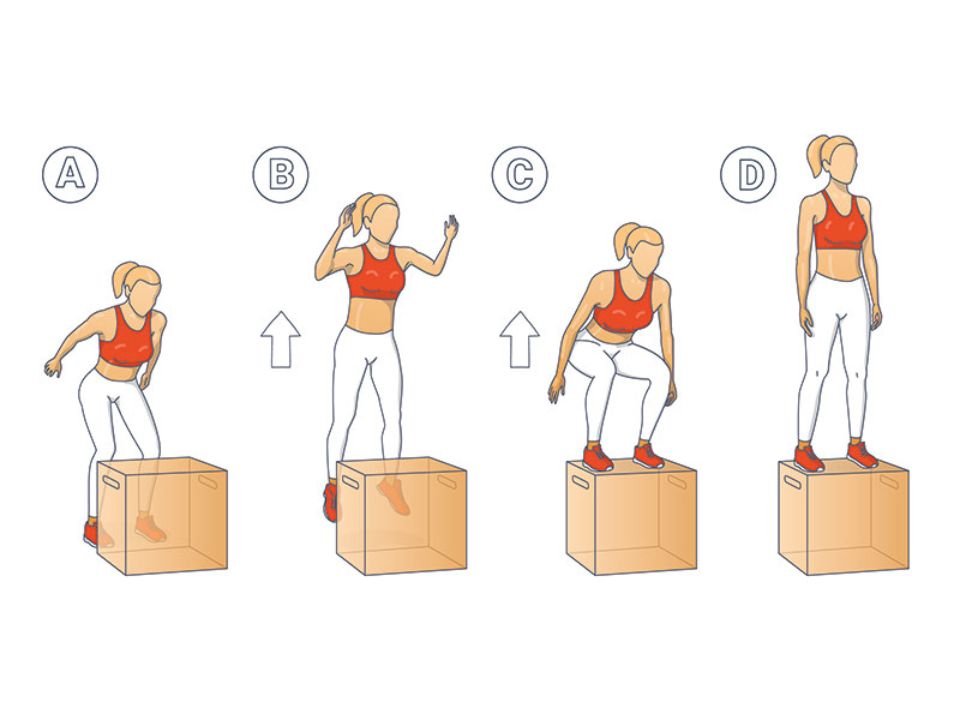 A

B

C

D